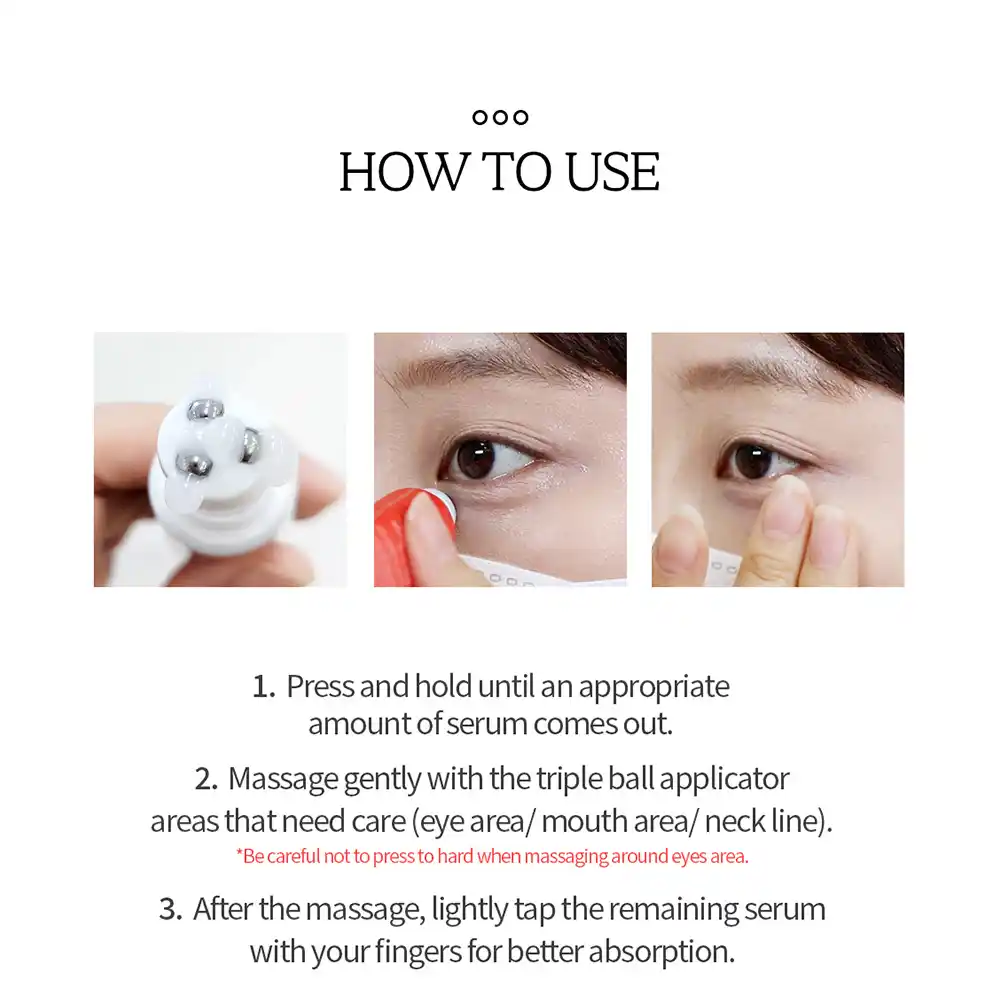 HOW TO USE

1. Press and hold until an appropriate amount of serum comes out.

2. Massage gently with the triple ball applicator areas that need care (eye area/ mouth area/ neck line).
*Be careful not to press to hard when massaging around eyes area.

3. After the massage, lightly tap the remaining serum with your fingers for better absorption.